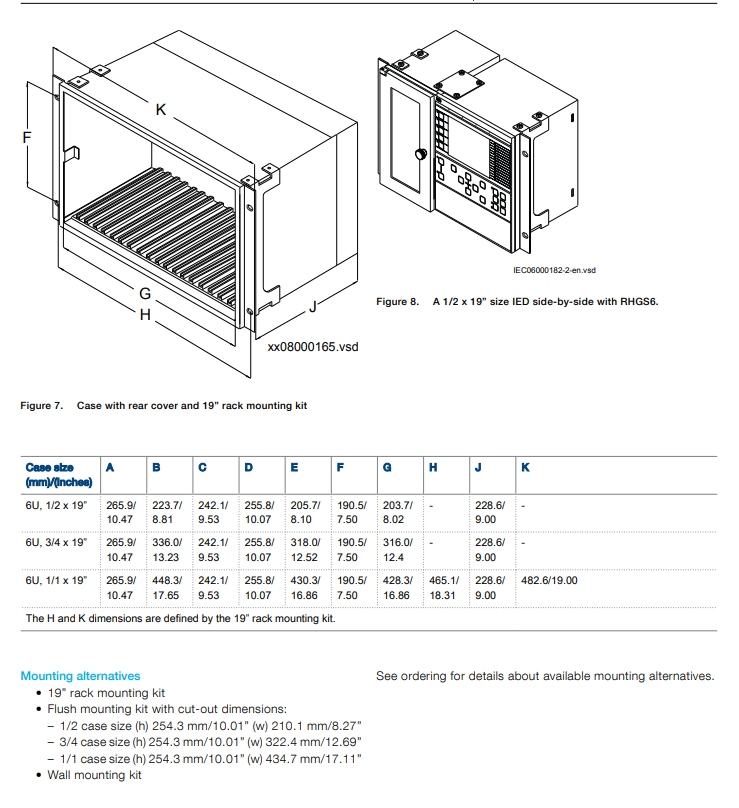 K

F

G

H

J

xx08000165.vsd

Figure 7. Case with rear cover and 19" rack mounting kit

IEC06000182-2-en.vsd

Figure 8. A 1/2 x 19" size IED side-by-side with RHGS6.

| Case size (mm)/(inches) | A | B | C | D | E | F | G | H | J | K |
|---|---|---|---|---|---|---|---|---|---|---|
| 6U, 1/2 x 19" | 265.9/ 10.47 | 223.7/ 8.81 | 242.1/ 9.53 | 255.8/ 10.07 | 205.7/ 8.10 | 190.5/ 7.50 | 203.7/ 8.02 | - | 228.6/ 9.00 | - |
| 6U, 3/4 x 19" | 265.9/ 10.47 | 336.0/ 13.23 | 242.1/ 9.53 | 255.8/ 10.07 | 318.0/ 12.52 | 190.5/ 7.50 | 316.0/ 12.4 | - | 228.6/ 9.00 | - |
| 6U, 1/1 x 19" | 265.9/ 10.47 | 448.3/ 17.65 | 242.1/ 9.53 | 255.8/ 10.07 | 430.3/ 16.86 | 190.5/ 7.50 | 428.3/ 16.86 | 465.1/ 18.31 | 228.6/ 9.00 | 482.6/19.00 |

The H and K dimensions are defined by the 19" rack mounting kit.

Mounting alternatives
• 19" rack mounting kit
• Flush mounting kit with cut-out dimensions:
– 1/2 case size (h) 254.3 mm/10.01" (w) 210.1 mm/8.27"
– 3/4 case size (h) 254.3 mm/10.01" (w) 322.4 mm/12.69"
– 1/1 case size (h) 254.3 mm/10.01" (w) 434.7 mm/17.11"
• Wall mounting kit

See ordering for details about available mounting alternatives.